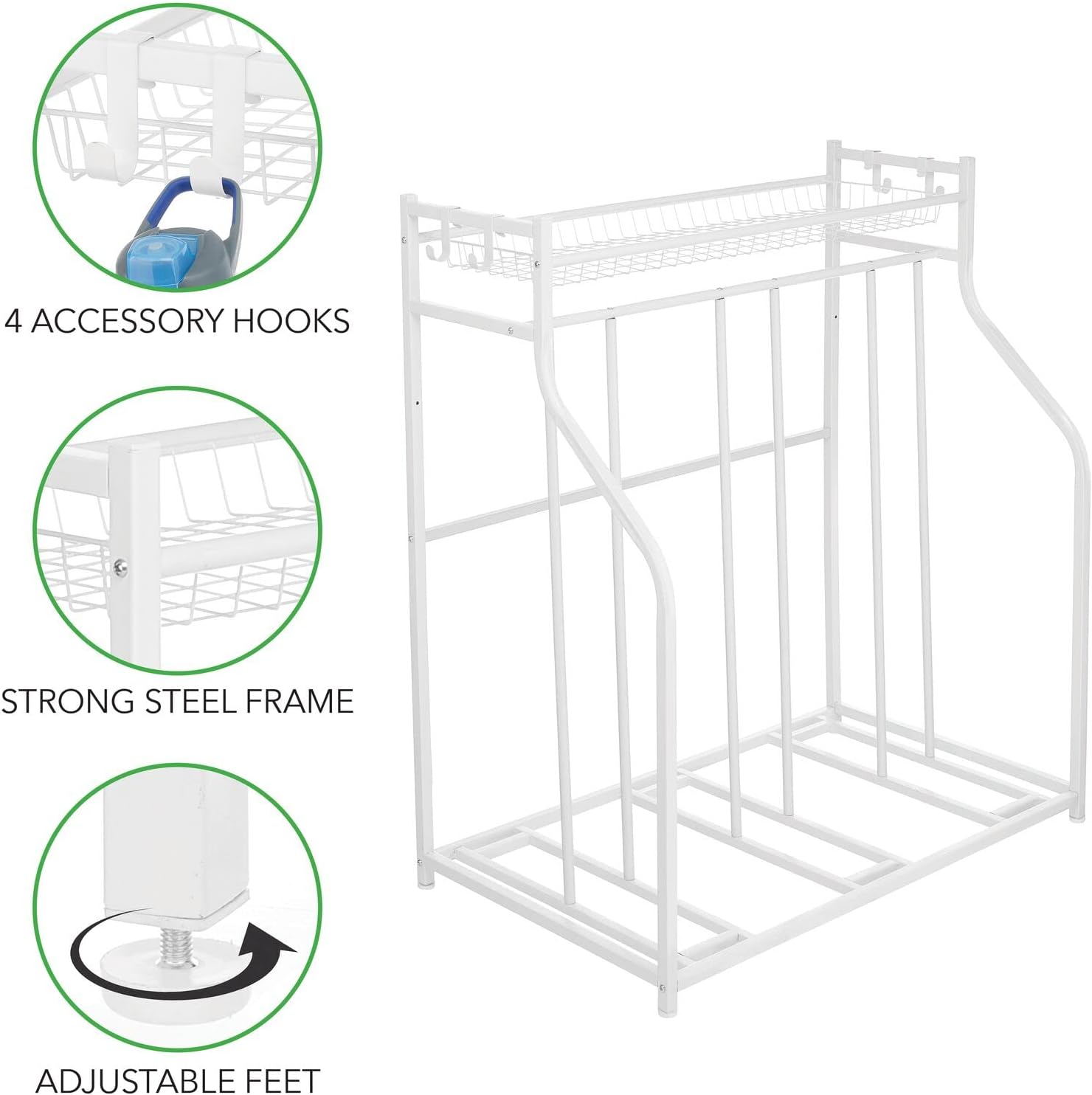 4 ACCESSORY HOOKS

STRONG STEEL FRAME

ADJUSTABLE FEET